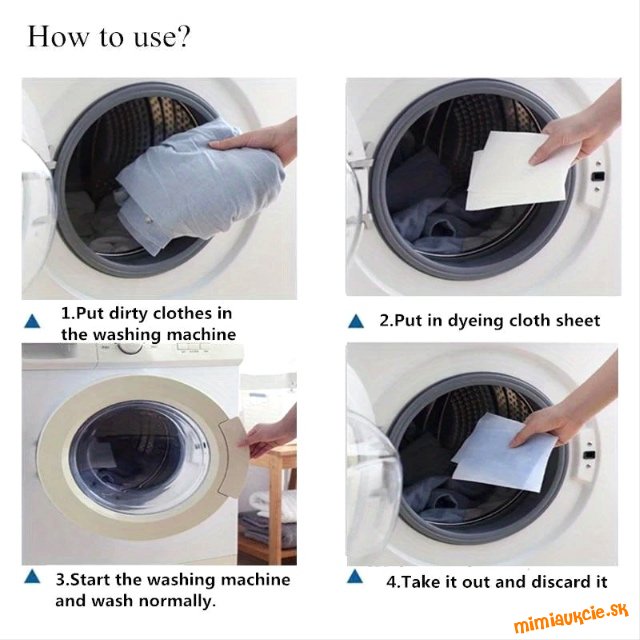 How to use?

1.Put dirty clothes in the washing machine

2.Put in dyeing cloth sheet

3.Start the washing machine and wash normally.

4.Take it out and discard it

mimiaukcie.sk