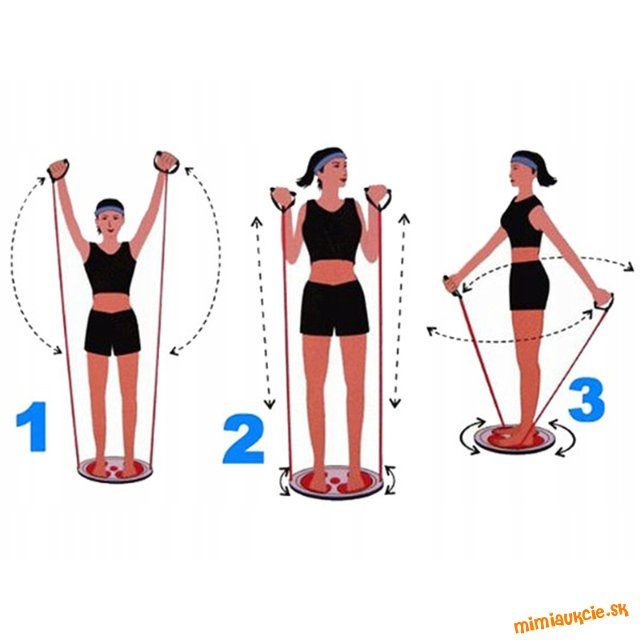 1

2

3

mimiaukcie.sk