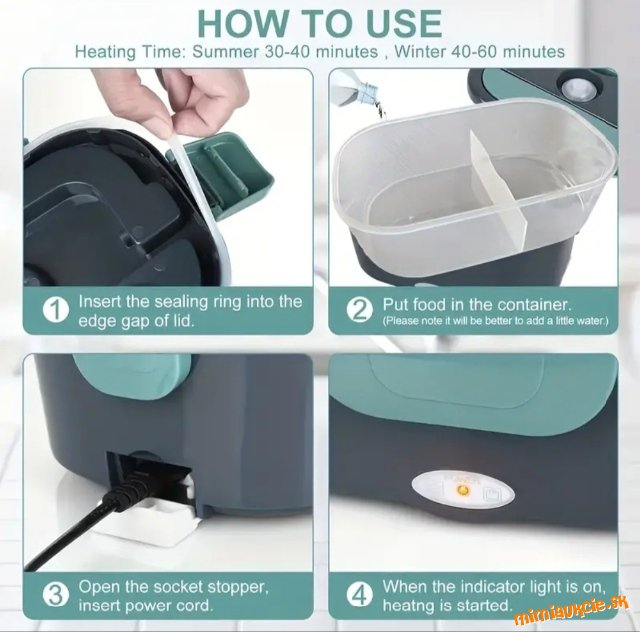 HOW TO USE

Heating Time: Summer 30-40 minutes , Winter 40-60 minutes

1 Insert the sealing ring into the edge gap of lid.

2 Put food in the container.
(Please note it will be better to add a little water.)

3 Open the socket stopper, insert power cord.

4 When the indicator light is on, heatng is started.

mimiaukcie.sk