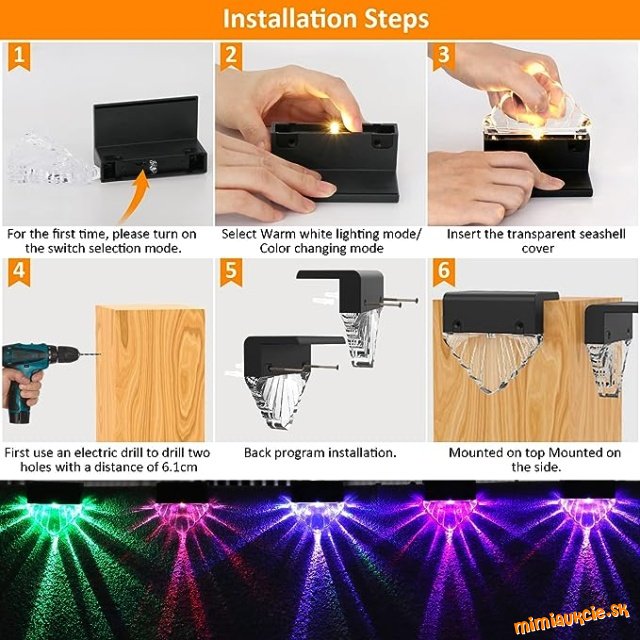 Installation Steps

1

For the first time, please turn on the switch selection mode.

2

Select Warm white lighting mode/ Color changing mode

3

Insert the transparent seashell cover

4

First use an electric drill to drill two holes with a distance of 6.1cm

5

Back program installation.

6

Mounted on top Mounted on the side.

mimiaukcie.sk