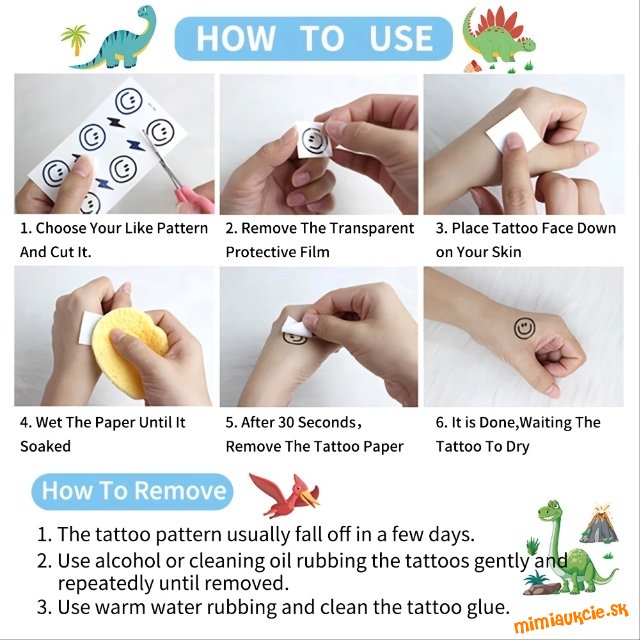 HOW TO USE

1. Choose Your Like Pattern And Cut It.

2. Remove The Transparent Protective Film

3. Place Tattoo Face Down on Your Skin

4. Wet The Paper Until It Soaked

5. After 30 Seconds, Remove The Tattoo Paper

6. It is Done,Waiting The Tattoo To Dry

How To Remove

1. The tattoo pattern usually fall off in a few days.
2. Use alcohol or cleaning oil rubbing the tattoos gently and repeatedly until removed.
3. Use warm water rubbing and clean the tattoo glue.

mimiaukcie.sk